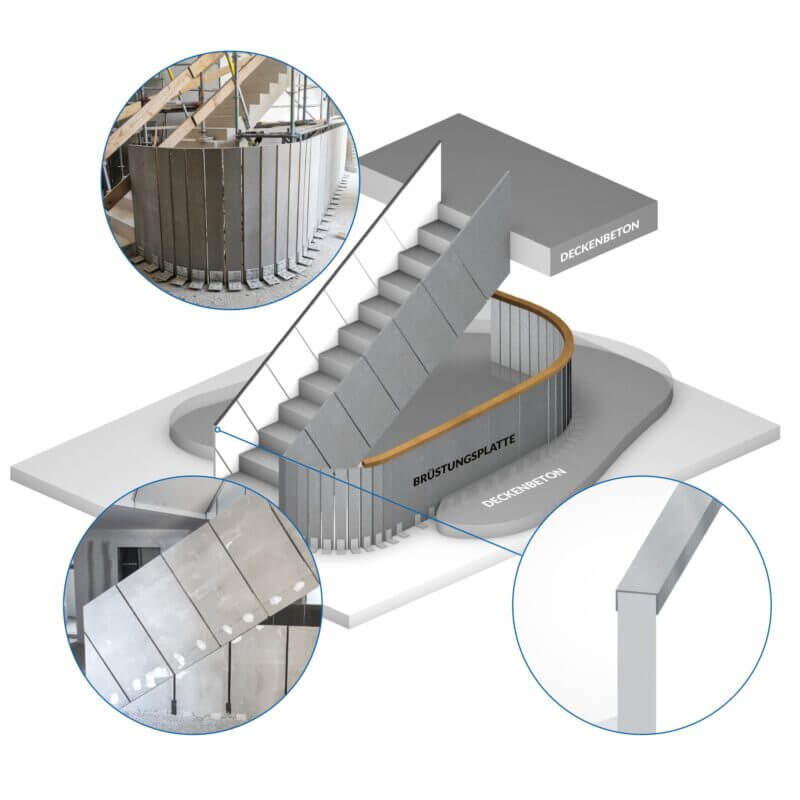 DECKENBETON

BRÜSTUNGSPLATTE

DECKENBETON