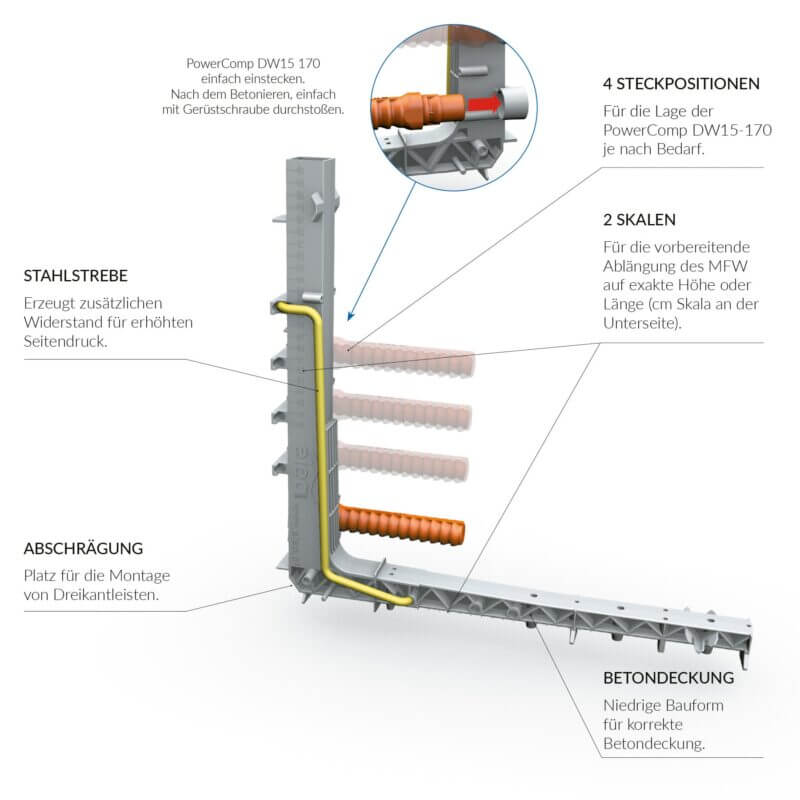 PowerComp DW15 170
einfach einstecken.
Nach dem Betonieren, einfach
mit Gerüstschraube durchstoßen.

4 STECKPOSITIONEN

Für die Lage der PowerComp DW15-170 je nach Bedarf.

2 SKALEN

Für die vorbereitende Ablängung des MFW auf exakte Höhe oder Länge (cm Skala an der Unterseite).

STAHLSTREBE

Erzeugt zusätzlichen Widerstand für erhöhten Seitendruck.

ABSCHRÄGUNG

Platz für die Montage von Dreikantleisten.

BETONDECKUNG

Niedrige Bauform für korrekte Betondeckung.